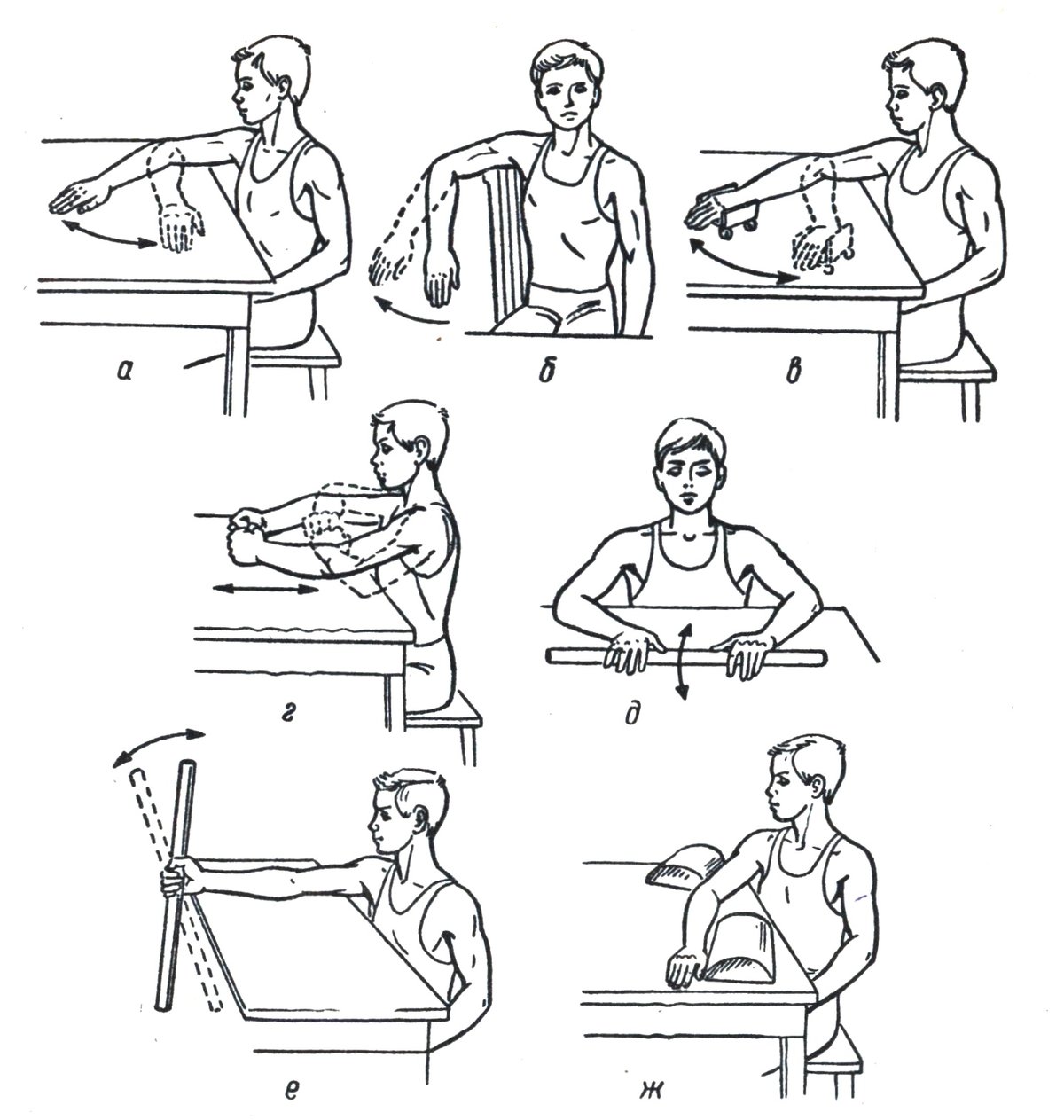 а
б
в
г
д
е
ж