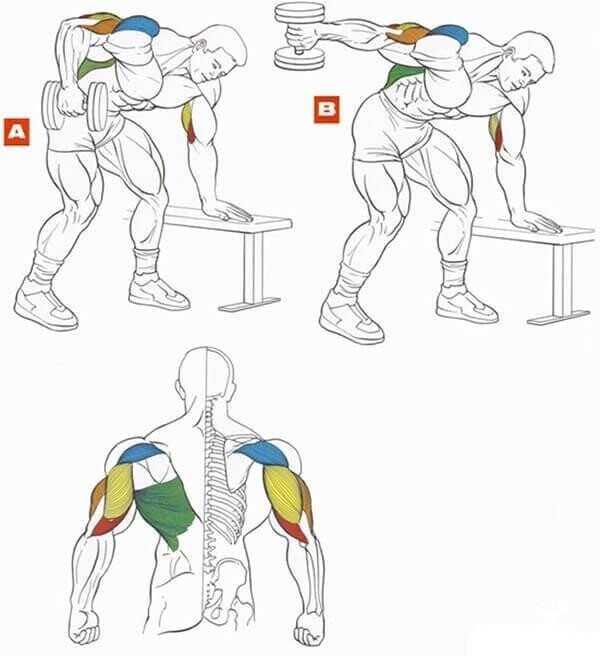 A

B