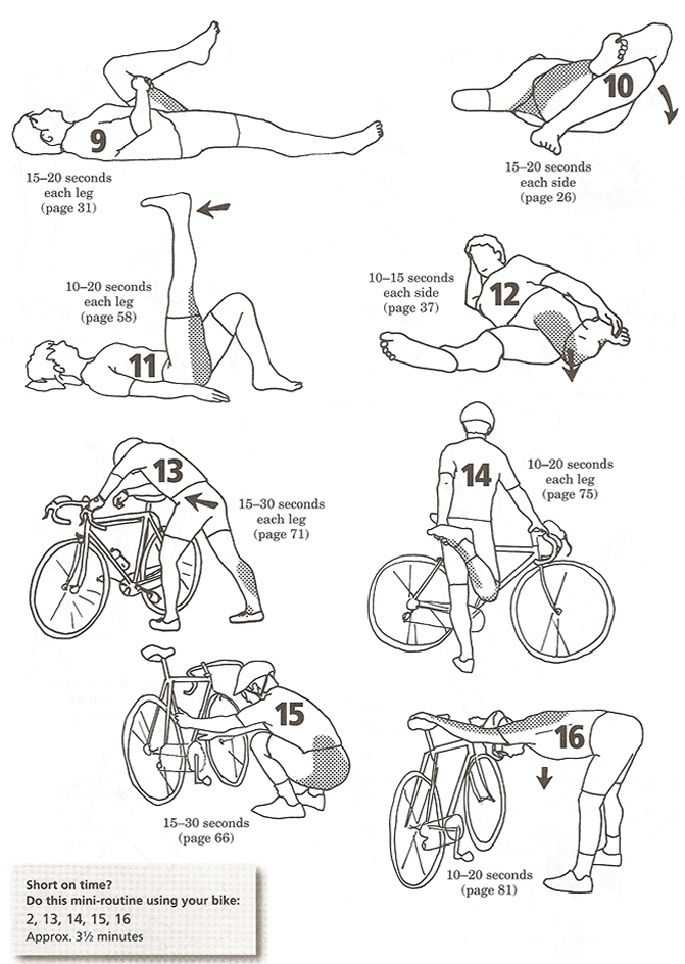 9

15–20 seconds each leg (page 31)

10

15–20 seconds each side (page 26)

10–20 seconds each leg (page 58)

11

10–15 seconds each side (page 37)

12

13

15–30 seconds each leg (page 71)

14

10–20 seconds each leg (page 75)

15

15–30 seconds (page 66)

16

10–20 seconds (page 81)

Short on time?
Do this mini-routine using your bike:
2, 13, 14, 15, 16
Approx. 3½ minutes