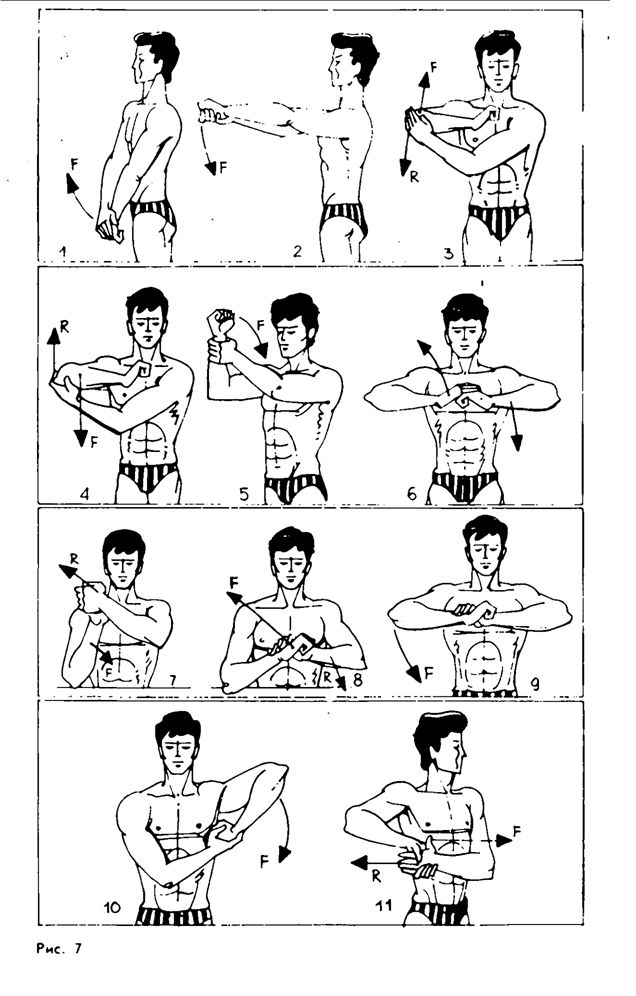 F
1
F
2
F
R
3

R
F
4
F
5
6

R
F
7
F
R
8
F
9

F
10
F
R
11

Рис. 7