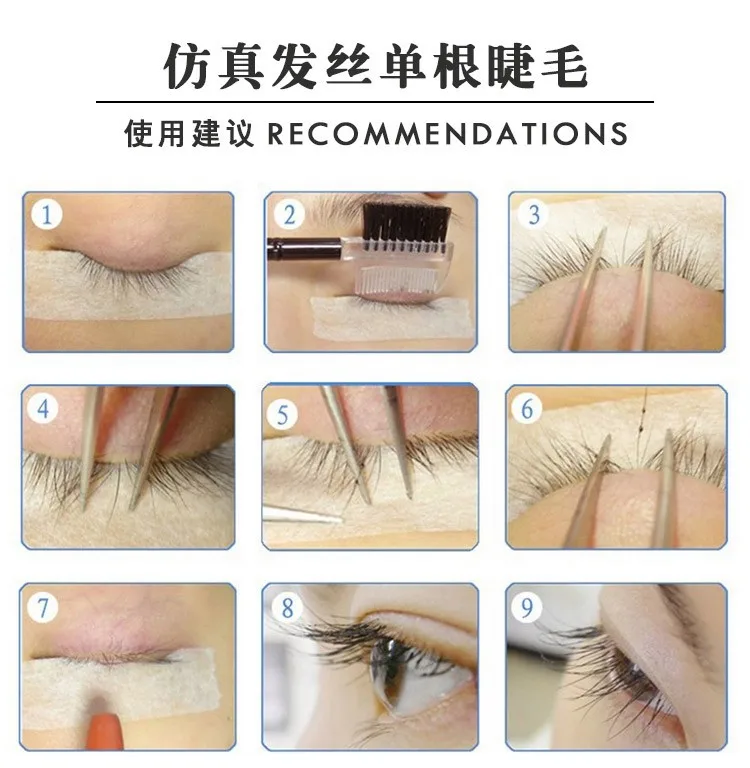 仿真发丝单根睫毛

使用建议 RECOMMENDATIONS

1

2

3

4

5

6

7

8

9