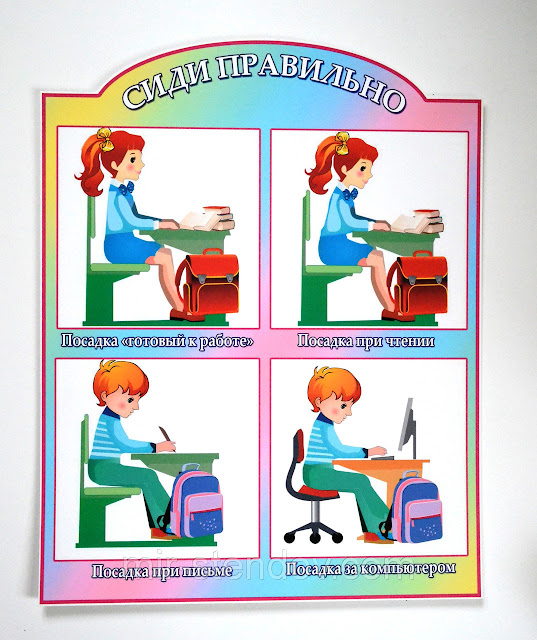 СИДИ ПРАВИЛЬНО

Посадка «готовый к работе»

Посадка при чтении

Посадка при письме

Посадка за компьютером

mir-stendov.com